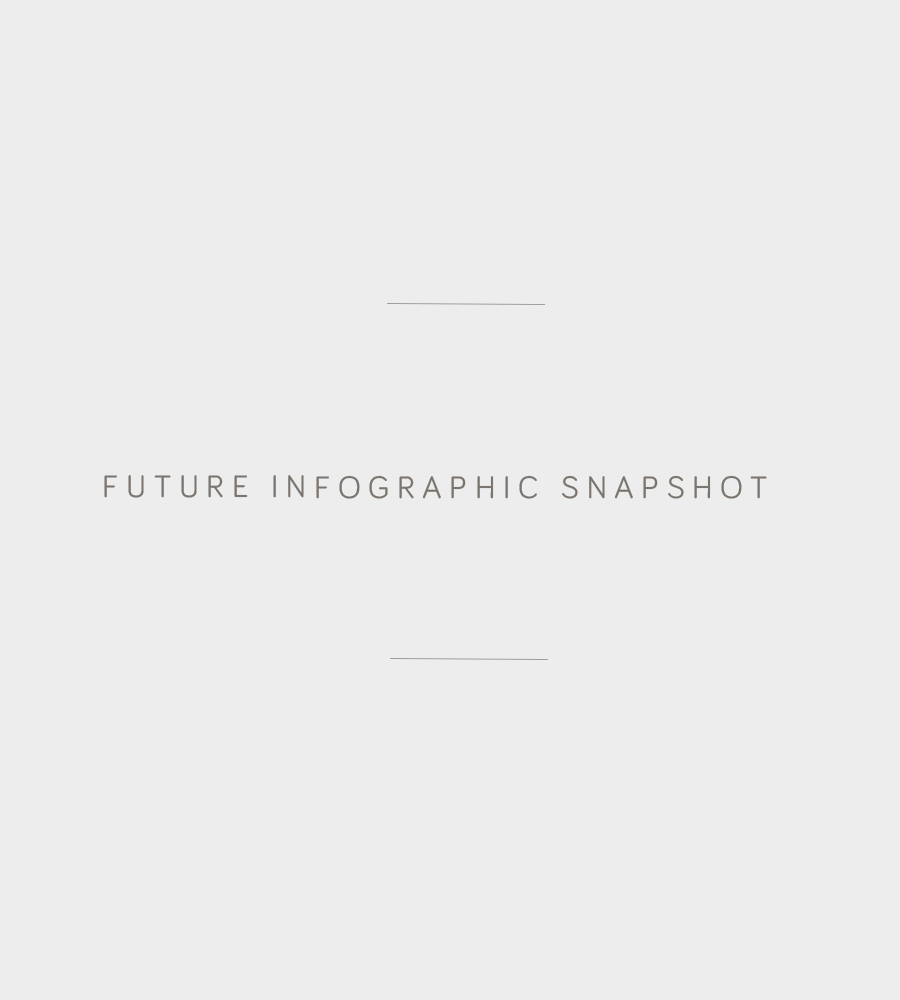 FUTURE INFOGRAPHIC SNAPSHOT